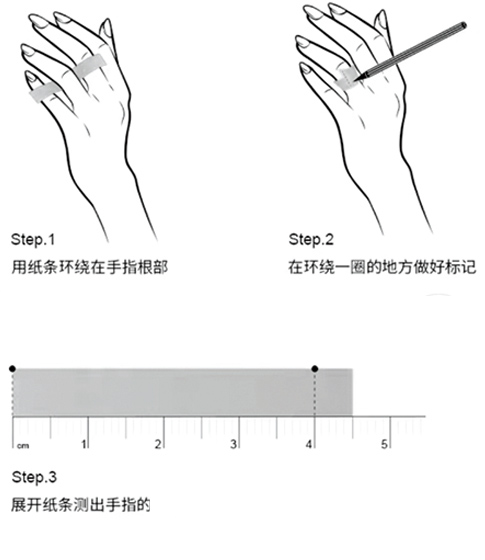 Step.1
用纸条环绕在手指根部

Step.2
在环绕一圈的地方做好标记

cm 1 2 3 4 5

Step.3
展开纸条测出手指的